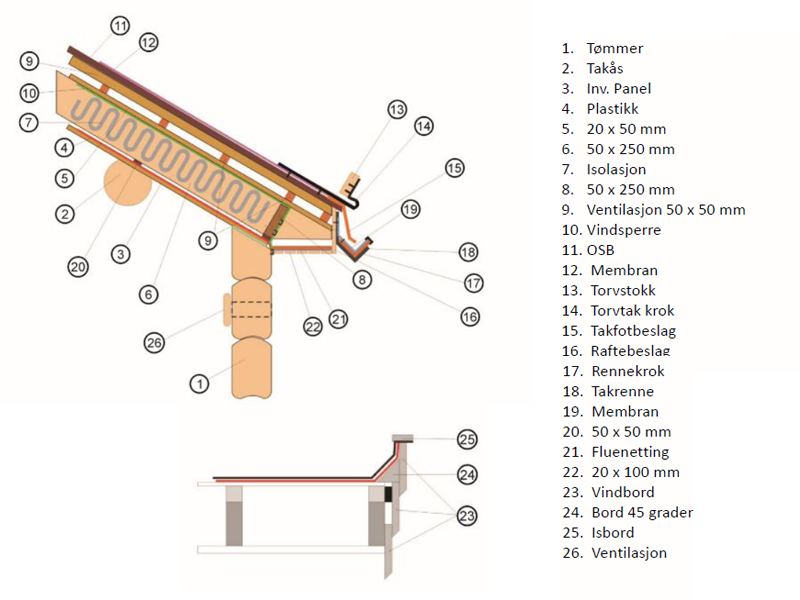 11
12
9
10
7
4
5
2
20
3
6
9
13
14
15
19
18
17
16
8
21
22
26
1
25
24
23

1. Tømmer
2. Takås
3. Inv. Panel
4. Plastikk
5. 20 x 50 mm
6. 50 x 250 mm
7. Isolasjon
8. 50 x 250 mm
9. Ventilasjon 50 x 50 mm
10. Vindsperre
11. OSB
12. Membran
13. Torvstokk
14. Torvtak krok
15. Takfotbeslag
16. Raftebeslag
17. Rennekrok
18. Takrenne
19. Membran
20. 50 x 50 mm
21. Fluenetting
22. 20 x 100 mm
23. Vindbord
24. Bord 45 grader
25. Isbord
26. Ventilasjon