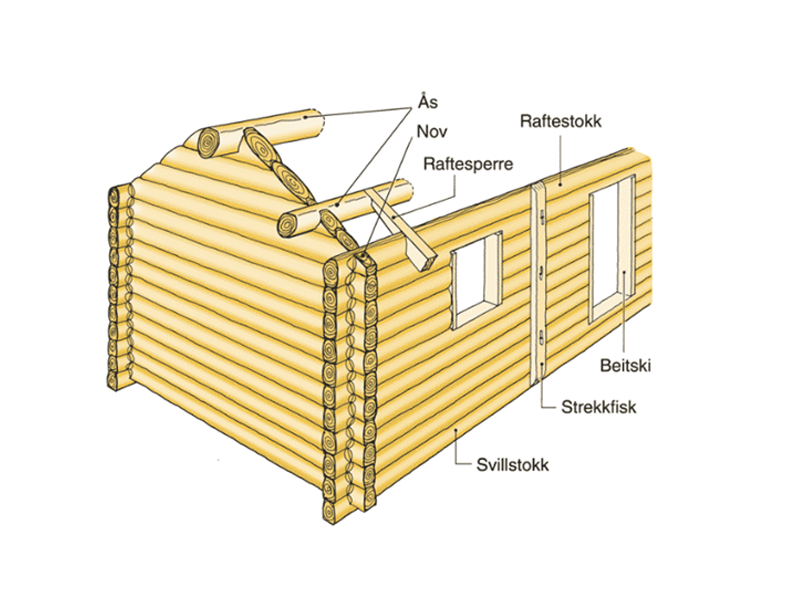 Ås
Nov
Raftesperre
Raftestokk
Beitski
Strekkfisk
Svillstokk